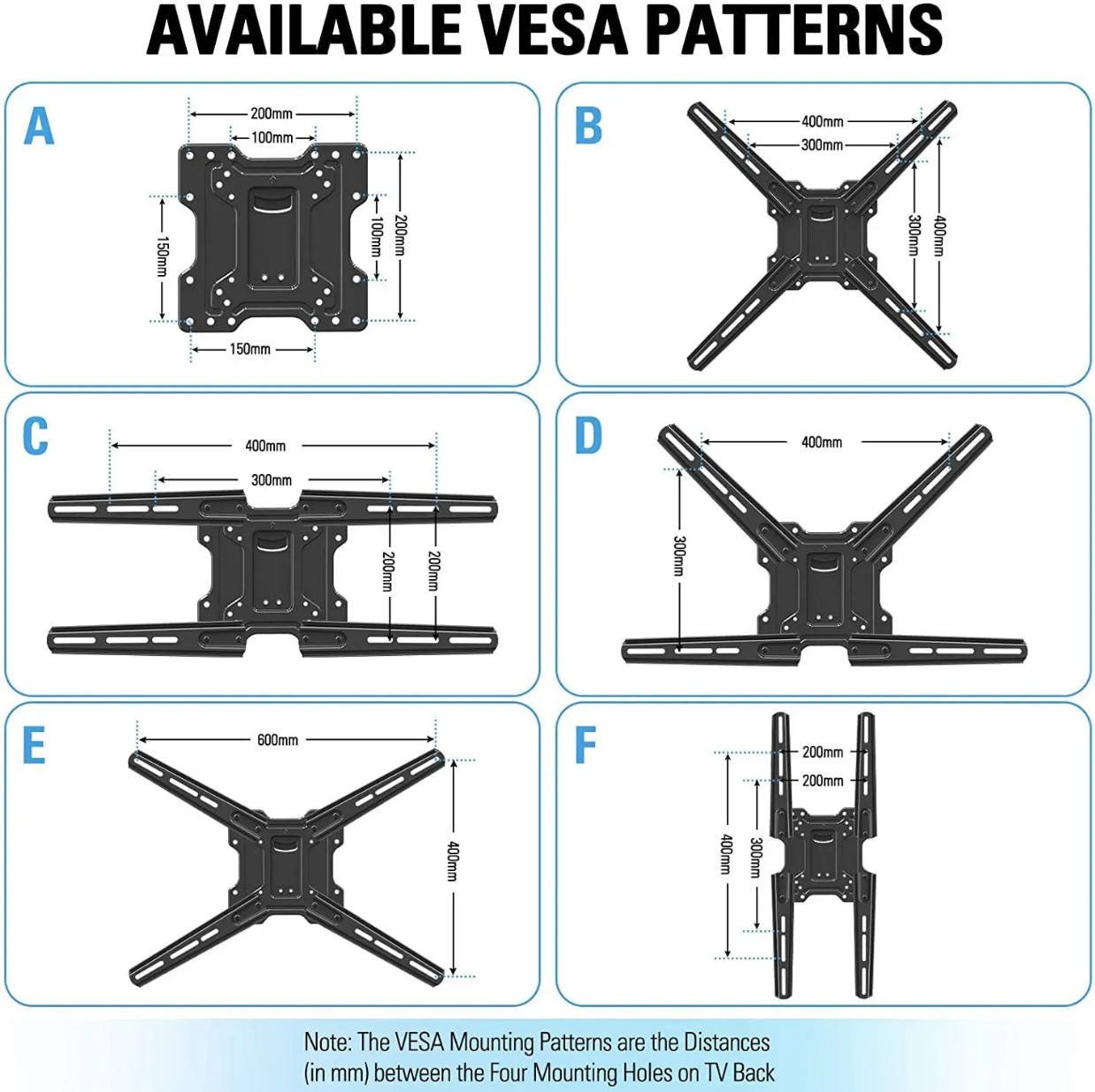 AVAILABLE VESA PATTERNS

A
200mm
100mm
150mm
100mm
200mm
150mm

B
400mm
300mm
300mm
400mm

C
400mm
300mm
200mm
200mm

D
400mm
300mm

E
600mm
400mm

F
200mm
200mm
400mm
300mm

Note: The VESA Mounting Patterns are the Distances (in mm) between the Four Mounting Holes on TV Back